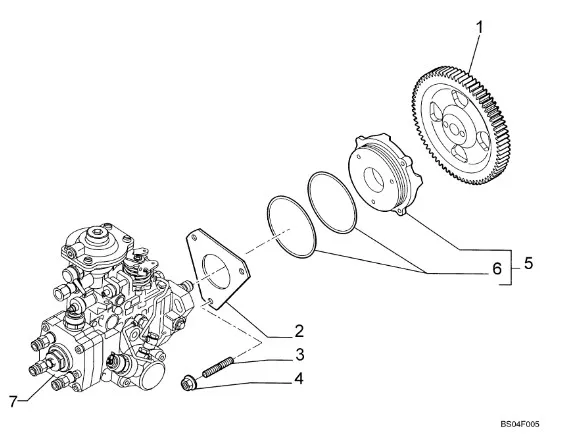 1
6
5
2
3
4
7
BS04F005